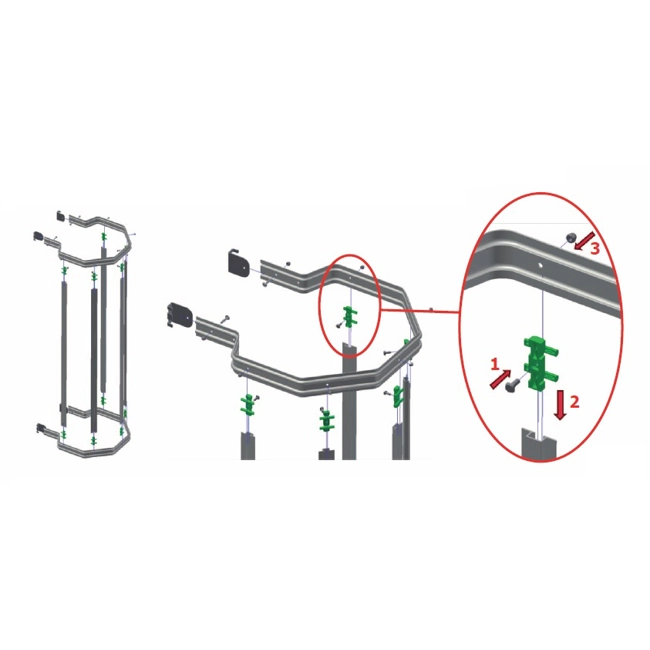 3
1
2